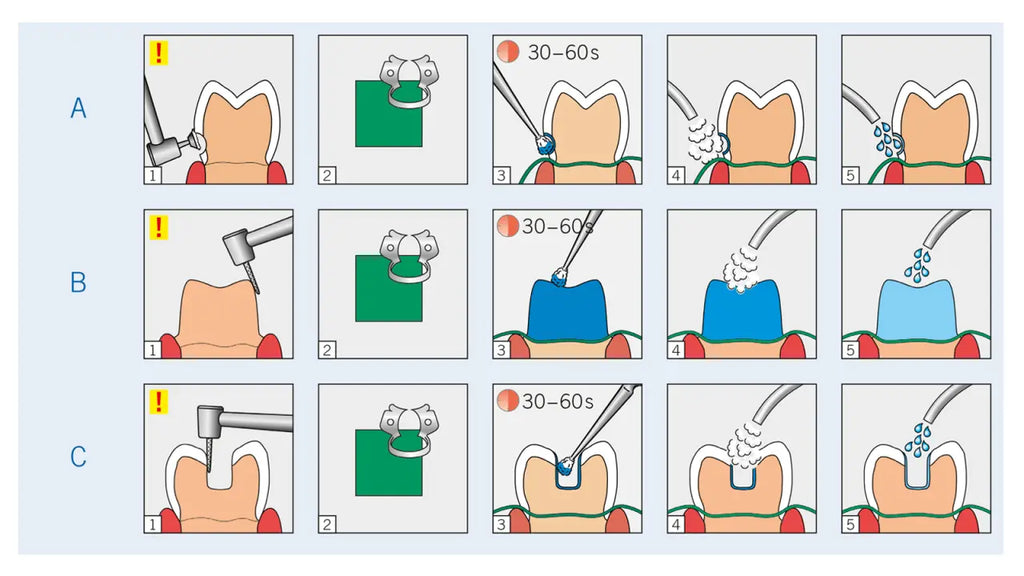 A

!

1

2

30–60s

3

4

5

B

!

1

2

30–60s

3

4

5

C

!

1

2

30–60s

3

4

5